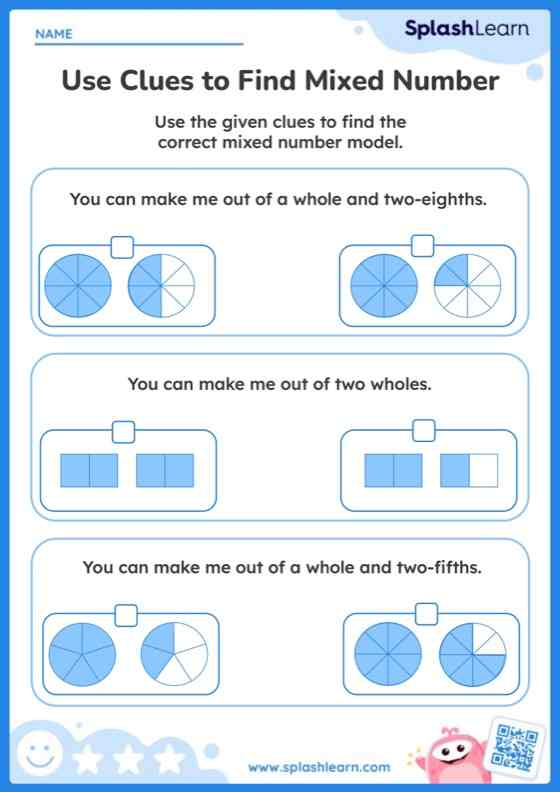 NAME

SplashLearn

Use Clues to Find Mixed Number

Use the given clues to find the correct mixed number model.

You can make me out of a whole and two-eighths.

You can make me out of two wholes.

You can make me out of a whole and two-fifths.

www.splashlearn.com