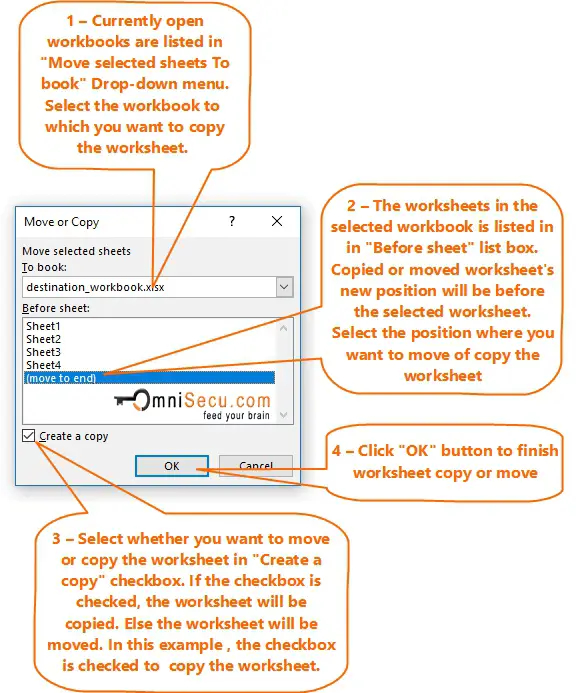 1 – Currently open workbooks are listed in "Move selected sheets To book" Drop-down menu. Select the workbook to which you want to copy the worksheet.

Move or Copy

?

Move selected sheets

To book:

destination_workbook.xlsx

Before sheet:

Sheet1
Sheet2
Sheet3
Sheet4
(move to end)

OmniSecu.com
feed your brain

Create a copy

OK

Cancel

2 – The worksheets in the selected workbook is listed in in "Before sheet" list box. Copied or moved worksheet's new position will be before the selected worksheet. Select the position where you want to move of copy the worksheet

4 – Click "OK" button to finish worksheet copy or move

3 – Select whether you want to move or copy the worksheet in "Create a copy" checkbox. If the checkbox is checked, the worksheet will be copied. Else the worksheet will be moved. In this example , the checkbox is checked to copy the worksheet.