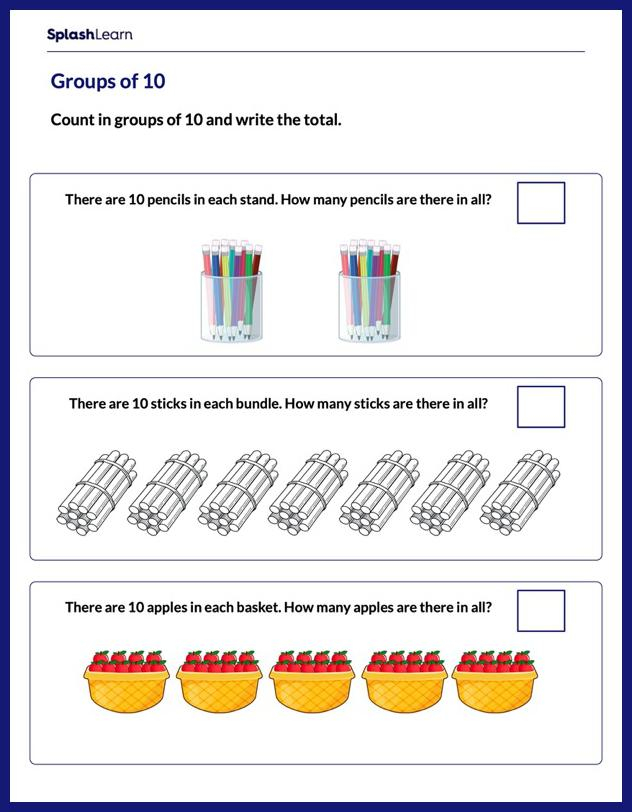 SplashLearn

Groups of 10

Count in groups of 10 and write the total.

There are 10 pencils in each stand. How many pencils are there in all?

There are 10 sticks in each bundle. How many sticks are there in all?

There are 10 apples in each basket. How many apples are there in all?