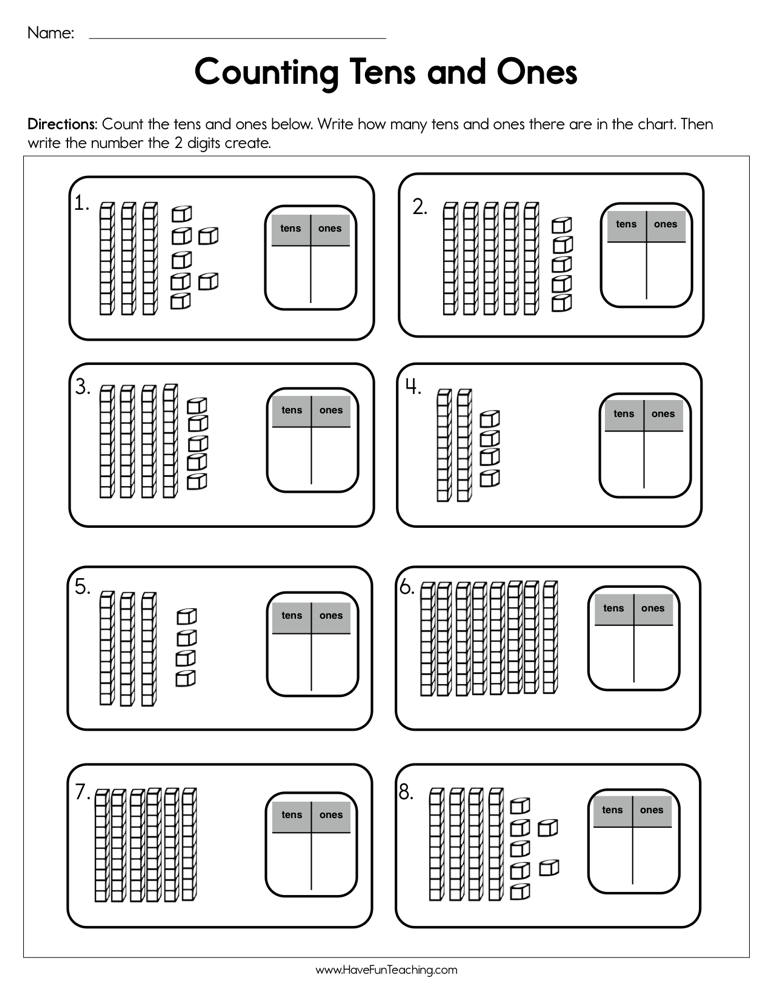 Name:

Counting Tens and Ones

Directions: Count the tens and ones below. Write how many tens and ones there are in the chart. Then write the number the 2 digits create.

1.

| tens | ones |
|---|---|
| | |

2.

| tens | ones |
|---|---|
| | |

3.

| tens | ones |
|---|---|
| | |

4.

| tens | ones |
|---|---|
| | |

5.

| tens | ones |
|---|---|
| | |

6.

| tens | ones |
|---|---|
| | |

7.

| tens | ones |
|---|---|
| | |

8.

| tens | ones |
|---|---|
| | |

www.HaveFunTeaching.com