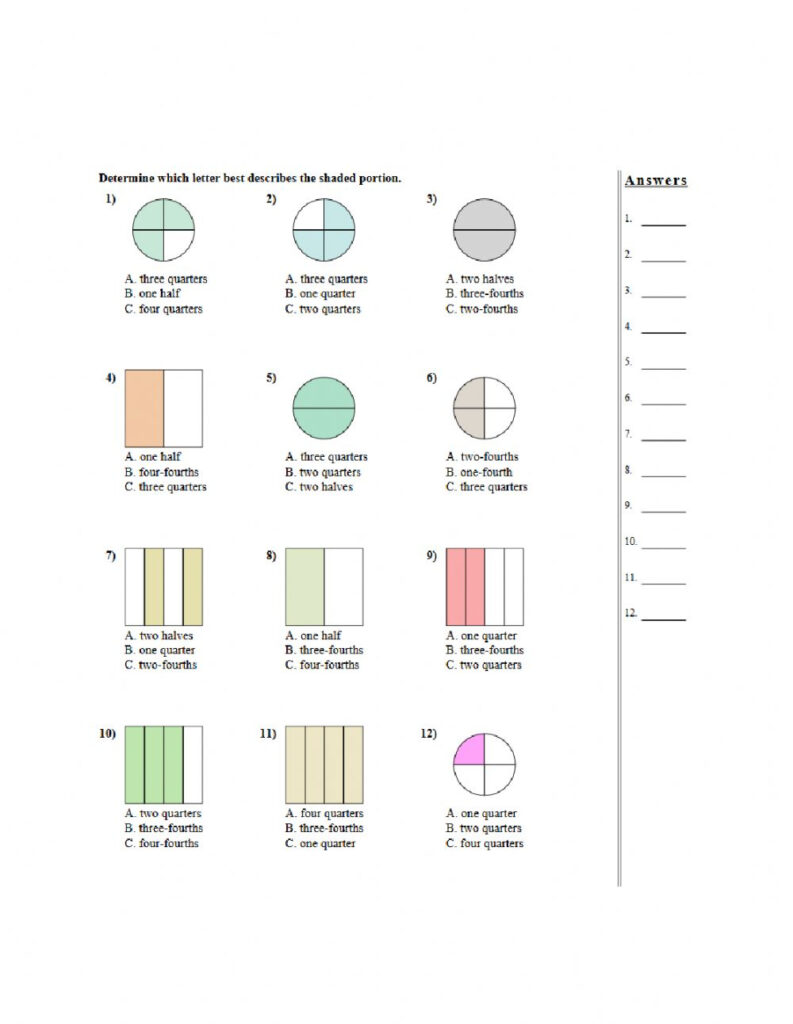 Determine which letter best describes the shaded portion.

1)
A. three quarters
B. one half
C. four quarters

2)
A. three quarters
B. one quarter
C. two quarters

3)
A. two halves
B. three-fourths
C. two-fourths

4)
A. one half
B. four-fourths
C. three quarters

5)
A. three quarters
B. two quarters
C. two halves

6)
A. two-fourths
B. one-fourth
C. three quarters

7)
A. two halves
B. one quarter
C. two-fourths

8)
A. one half
B. three-fourths
C. four-fourths

9)
A. one quarter
B. three-fourths
C. two quarters

10)
A. two quarters
B. three-fourths
C. four-fourths

11)
A. four quarters
B. three-fourths
C. one quarter

12)
A. one quarter
B. two quarters
C. four quarters

Answers

1. ______
2. ______
3. ______
4. ______
5. ______
6. ______
7. ______
8. ______
9. ______
10. ______
11. ______
12. ______