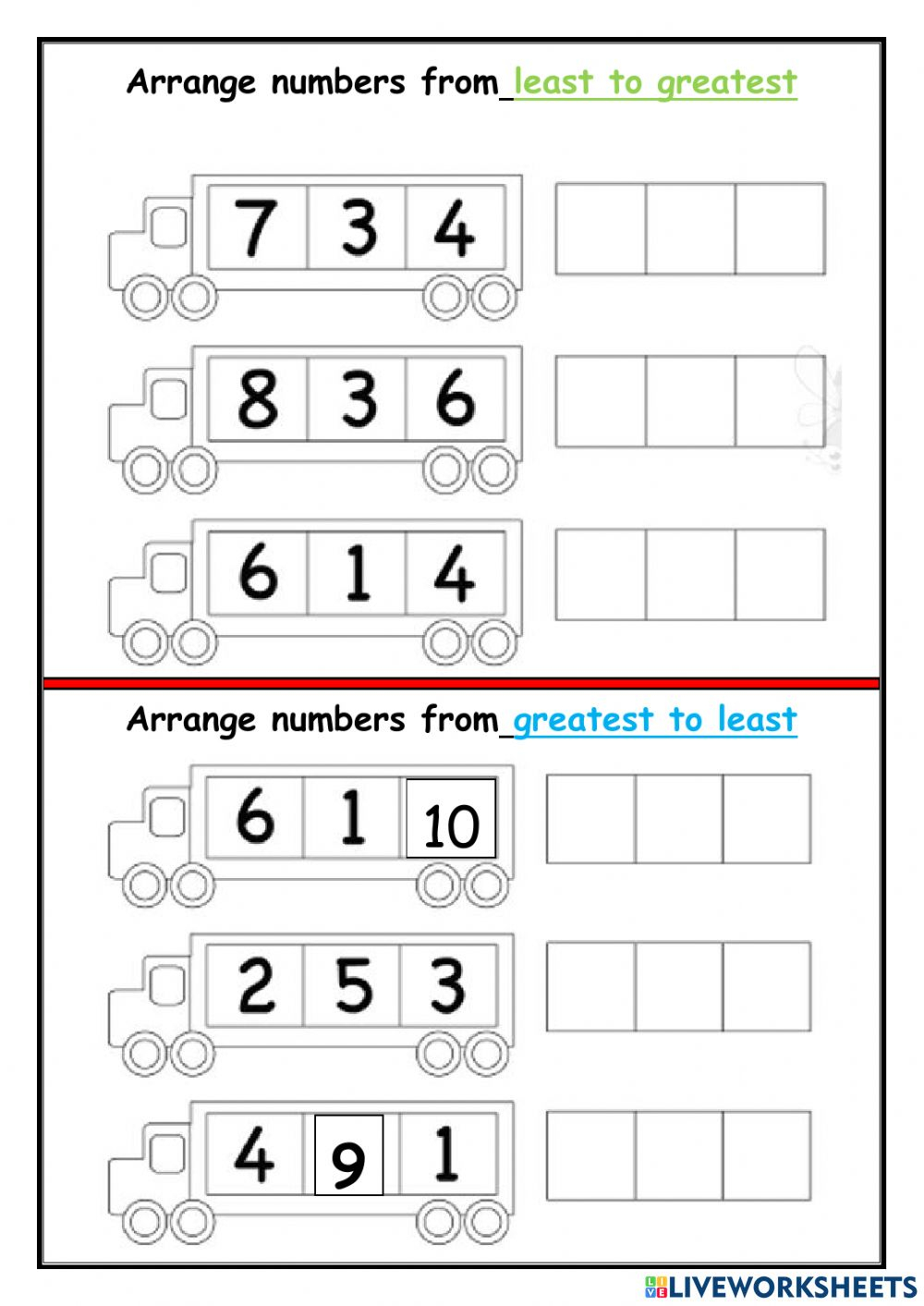 Arrange numbers from least to greatest

7 3 4

8 3 6

6 1 4

Arrange numbers from greatest to least

6 1 10

2 5 3

4 9 1

LIVEWORKSHEETS