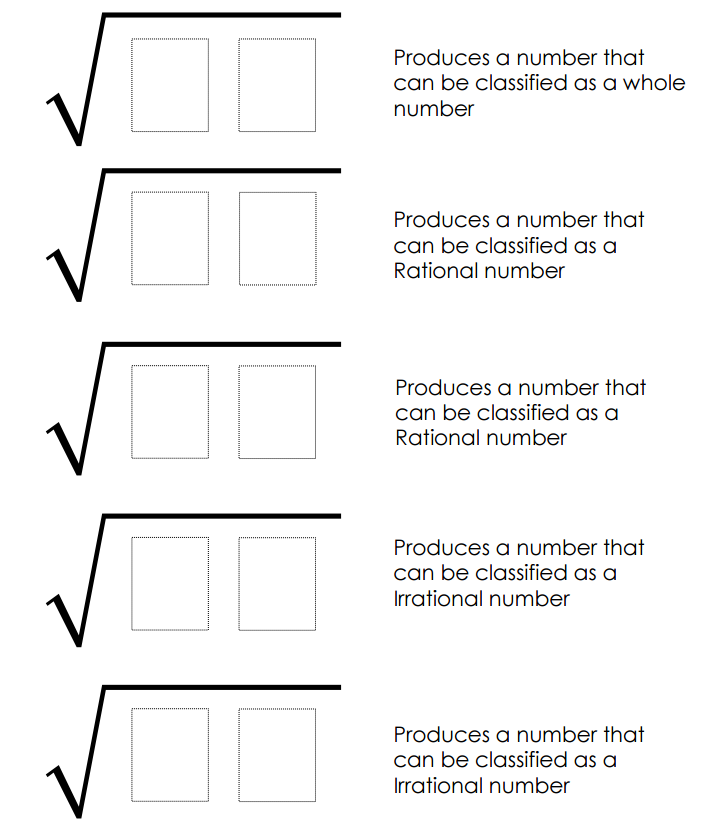 $\sqrt{\square\ \square}$

Produces a number that can be classified as a whole number

$\sqrt{\square\ \square}$

Produces a number that can be classified as a Rational number

$\sqrt{\square\ \square}$

Produces a number that can be classified as a Rational number

$\sqrt{\square\ \square}$

Produces a number that can be classified as a Irrational number

$\sqrt{\square\ \square}$

Produces a number that can be classified as a Irrational number