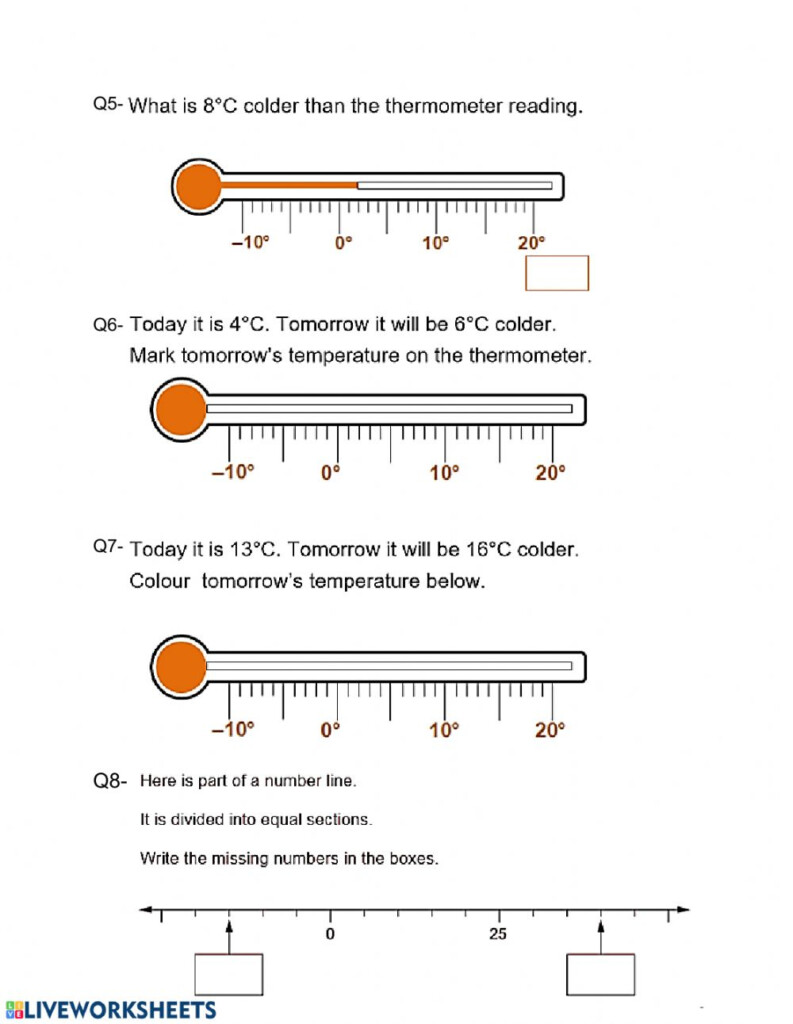 Q5- What is 8°C colder than the thermometer reading.

–10° 0° 10° 20°

Q6- Today it is 4°C. Tomorrow it will be 6°C colder.
Mark tomorrow's temperature on the thermometer.

–10° 0° 10° 20°

Q7- Today it is 13°C. Tomorrow it will be 16°C colder.
Colour tomorrow's temperature below.

–10° 0° 10° 20°

Q8- Here is part of a number line.

It is divided into equal sections.

Write the missing numbers in the boxes.

0 25

LIVEWORKSHEETS